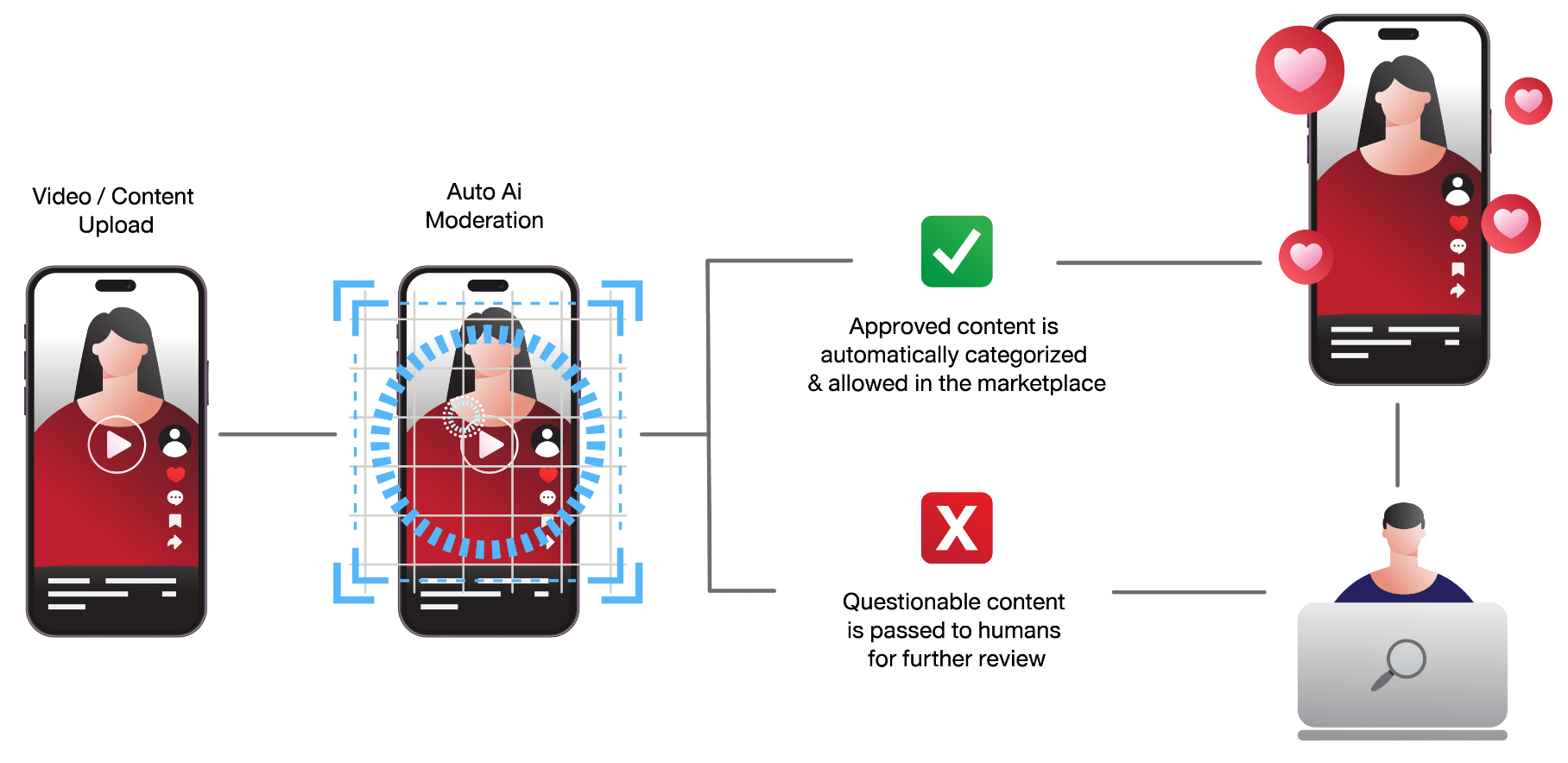 Video / Content Upload

Auto Ai Moderation

Approved content is automatically categorized & allowed in the marketplace

X

Questionable content is passed to humans for further review